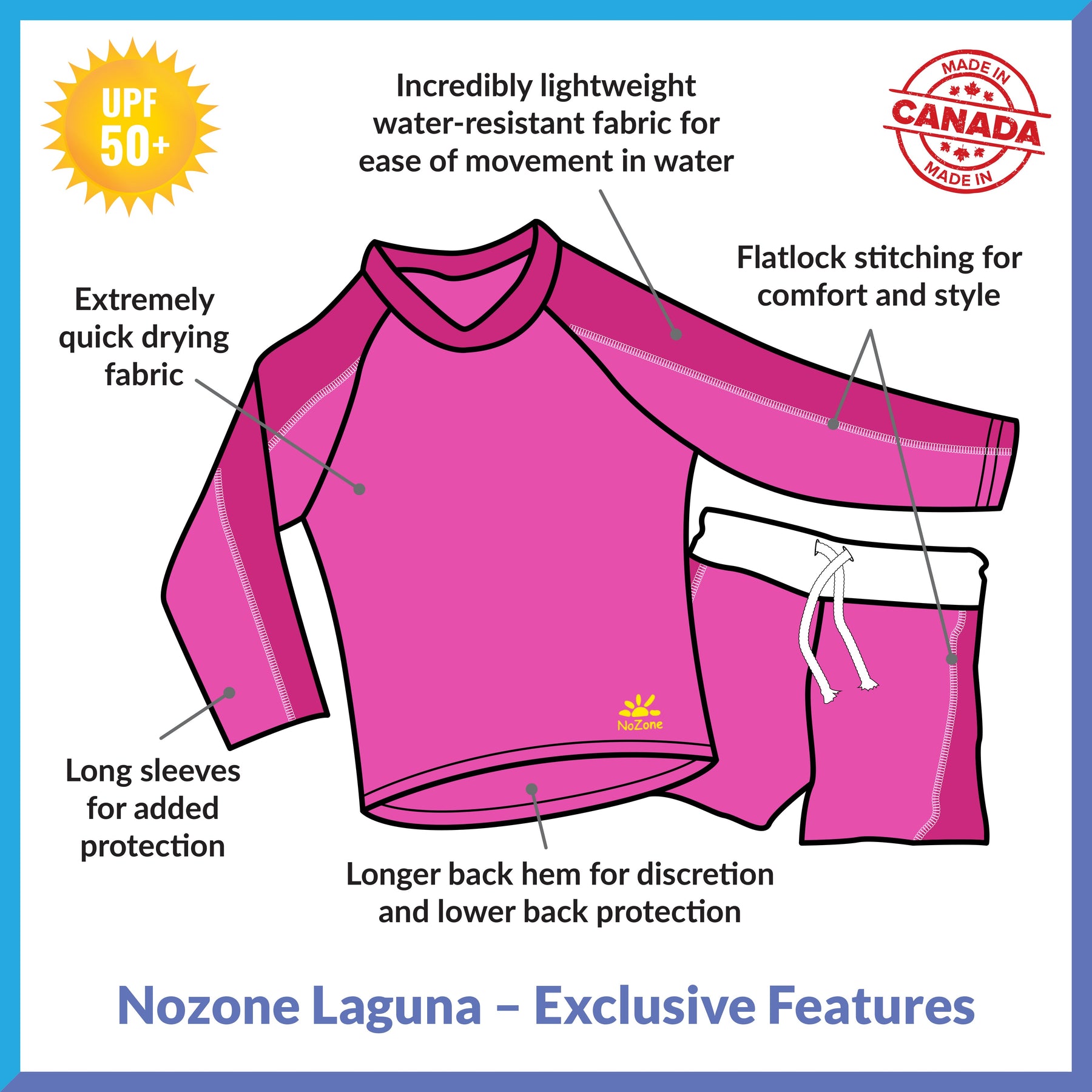 UPF 50+

Incredibly lightweight water-resistant fabric for ease of movement in water

MADE IN CANADA MADE IN

Flatlock stitching for comfort and style

Extremely quick drying fabric

NoZone

Long sleeves for added protection

Longer back hem for discretion and lower back protection

Nozone Laguna – Exclusive Features